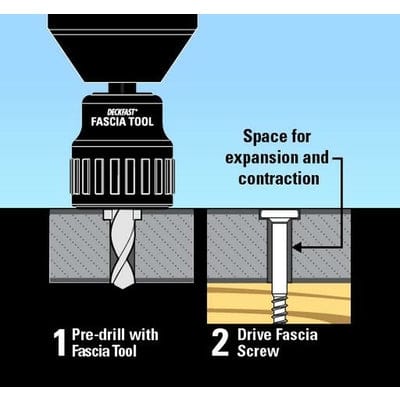 DECKFAST®
FASCIA TOOL

Space for expansion and contraction

1 Pre-drill with Fascia Tool

2 Drive Fascia Screw