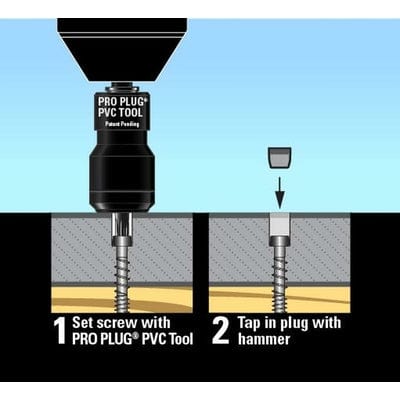 PRO PLUG®
PVC TOOL
Patent Pending

1 Set screw with PRO PLUG® PVC Tool

2 Tap in plug with hammer